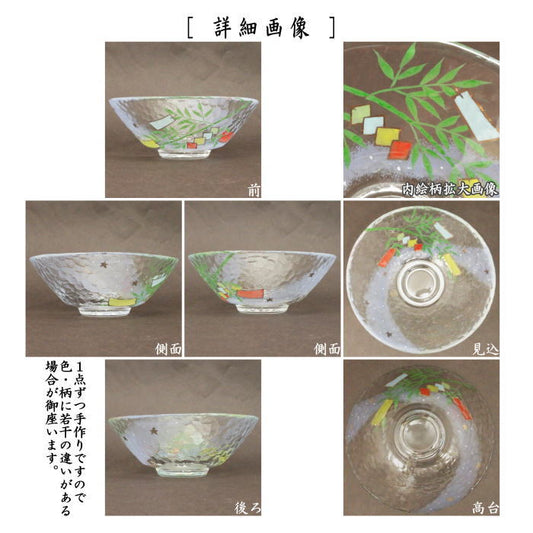 [ 詳細画像 ]

前

内絵柄拡大画像

側面

側面

見込

1点ずつ手作りですので色・柄に若干の違いがある場合が御座います。

後ろ

高台