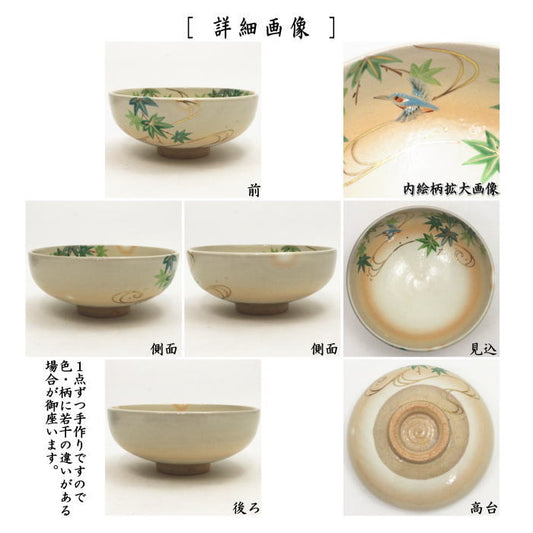 [ 詳細画像 ]

前

内絵柄拡大画像

側面

側面

見込

1点ずつ手作りですので色・柄に若干の違いがある場合が御座います。

後ろ

高台