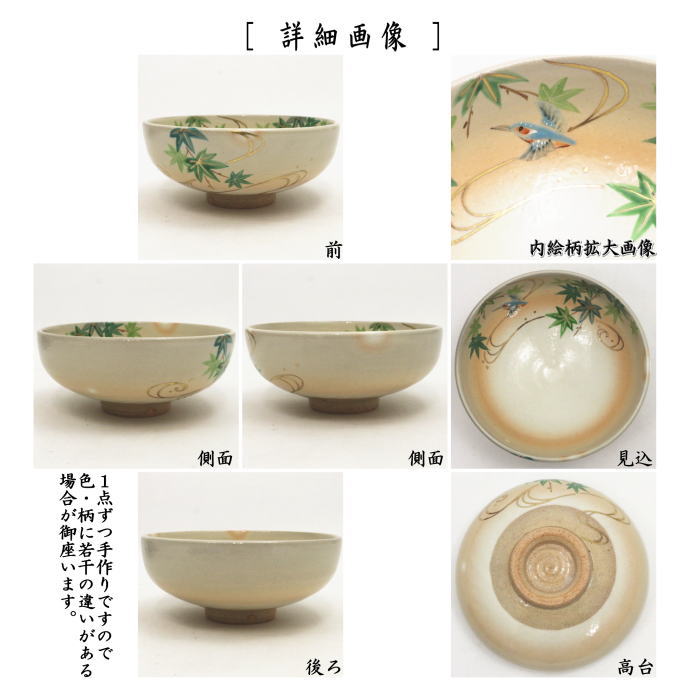 [ 詳細画像 ]

前

内絵柄拡大画像

側面

側面

見込

１点ずつ手作りですので色・柄に若干の違いがある場合が御座います。

後ろ

高台