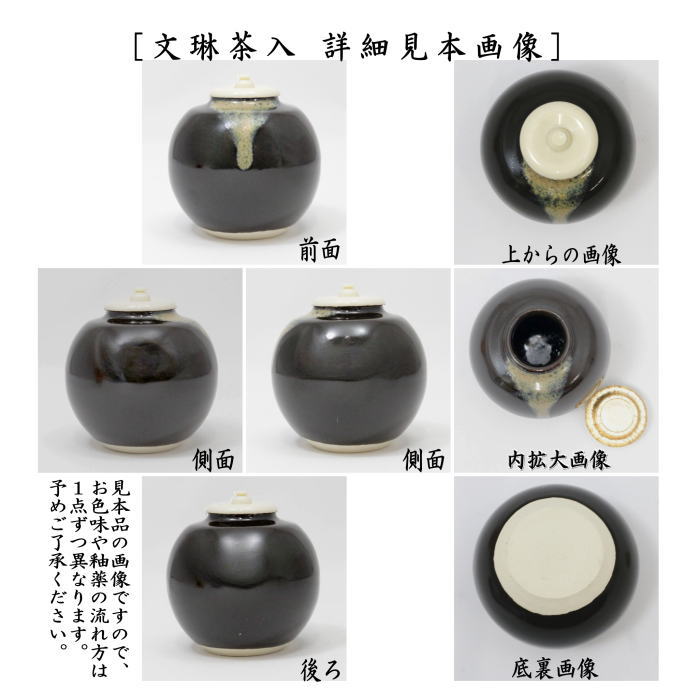 [文琳茶入　詳細見本画像]

前面

上からの画像

側面

側面

内拡大画像

見本品の画像ですので、お色味や釉薬の流れ方は1点ずつ異なります。予めご了承ください。

後ろ

底裏画像