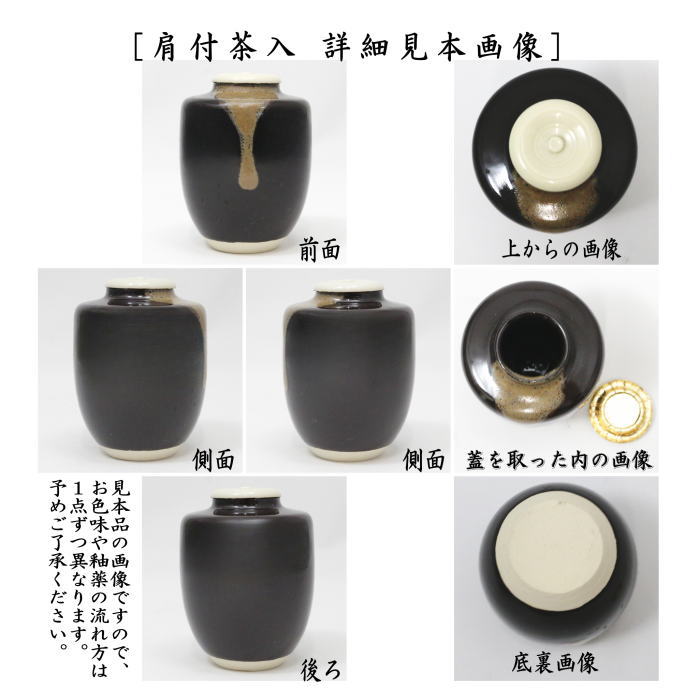 [肩付茶入　詳細見本画像]

前面

上からの画像

側面

側面

蓋を取った内の画像

見本品の画像ですので、お色味や釉薬の流れ方は1点ずつ異なります。予めご了承ください。

後ろ

底裏画像