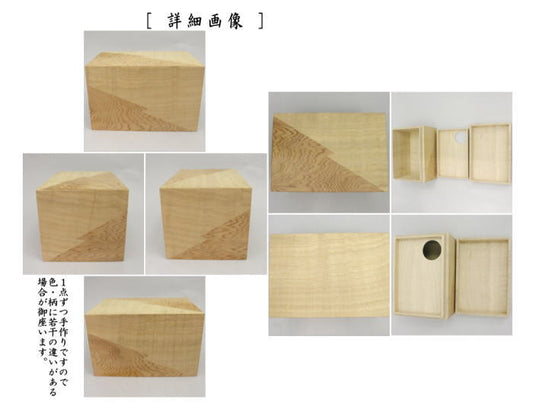 ［ 詳細画像 ］

1点ずつ手作りですので色・柄に若干の違いがある場合が御座います。