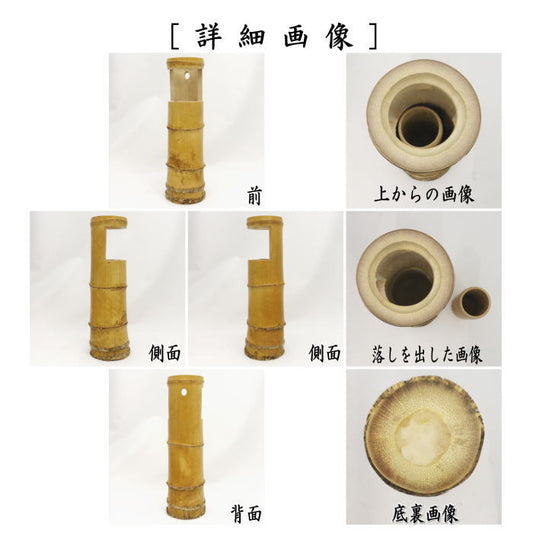 [詳細画像]

前

上からの画像

側面

側面

落しを出した画像

背面

底裏画像