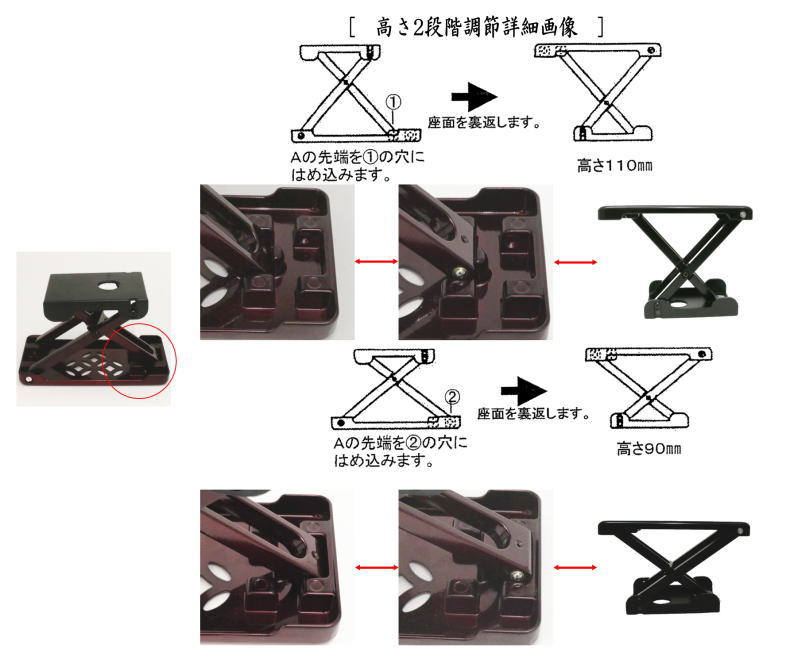 [ 高さ2段階調節詳細画像 ]

①

座面を裏返します。

Aの先端を①の穴にはめ込みます。

高さ110㎜

②

座面を裏返します。

Aの先端を②の穴にはめ込みます。

高さ90㎜