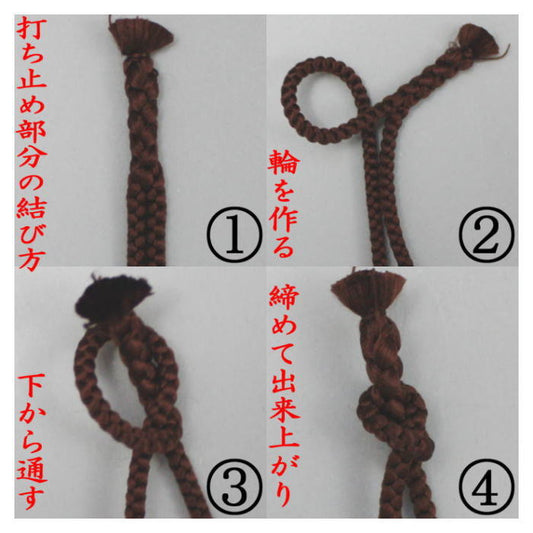 打ち止め部分の結び方

①

輪を作る

②

下から通す

③

締めて出来上がり

④