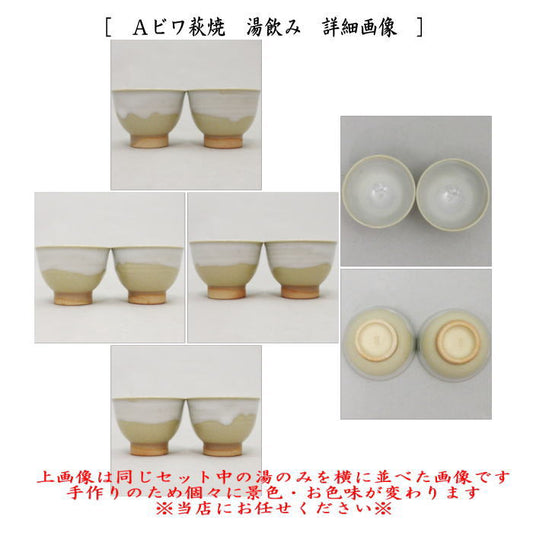 [　Aビワ萩焼　湯飲み　詳細画像　]

上画像は同じセット中の湯のみを横に並べた画像です
手作りのため個々に景色・お色味が変わります
※当店にお任せください※