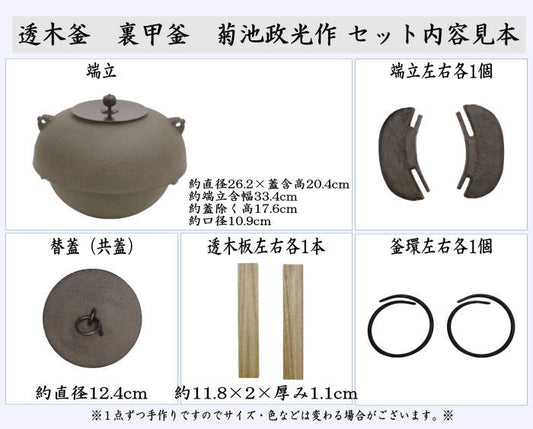 透木釜　裏甲釜　菊池政光作 セット内容見本

端立

約直径26.2×蓋含高20.4cm
約端立含幅33.4cm
約蓋除く高17.6cm
約口径10.9cm

端立左右各1個

替蓋（共蓋）

約直径12.4cm

透木板左右各1本

約11.8×2×厚み1.1cm

釜環左右各1個

※1点ずつ手作りですのでサイズ・色などは変わる場合がございます。※