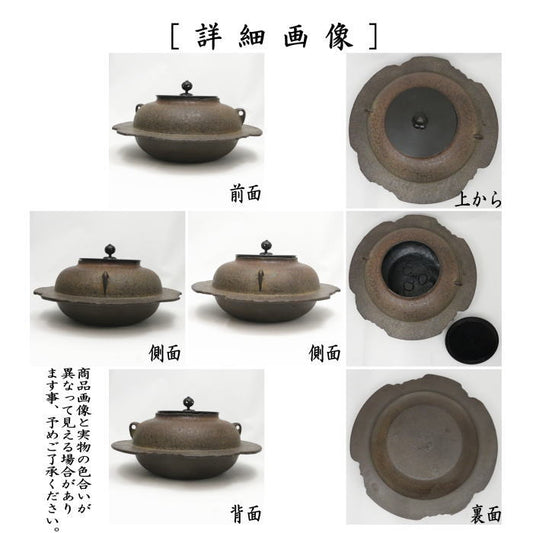 [詳細画像]

前面

上から

側面

側面

商品画像と実物の色合いが異なって見える場合があります事、予めご了承ください。

背面

裏面