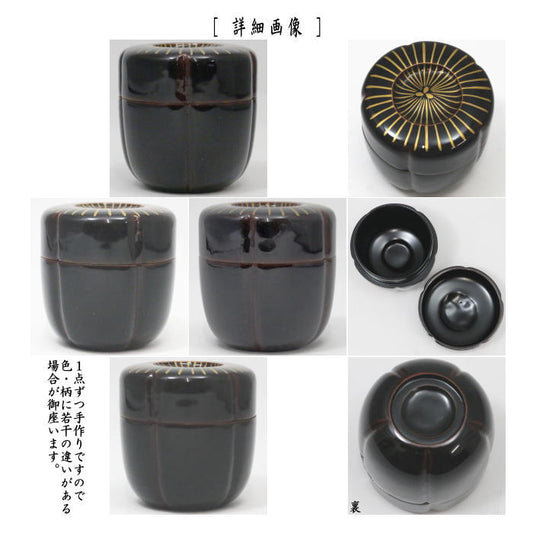 [ 詳細画像 ]

1点ずつ手作りですので色・柄に若干の違いがある場合が御座います。

裏