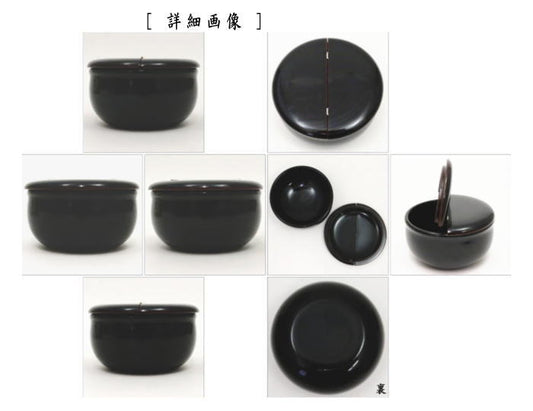 [ 詳細画像 ]

裏