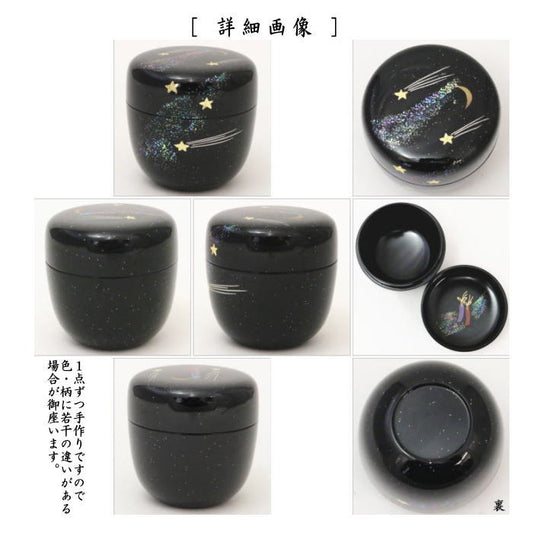 [ 詳細画像 ]

1点ずつ手作りですので色・柄に若干の違いがある場合が御座います。

裏