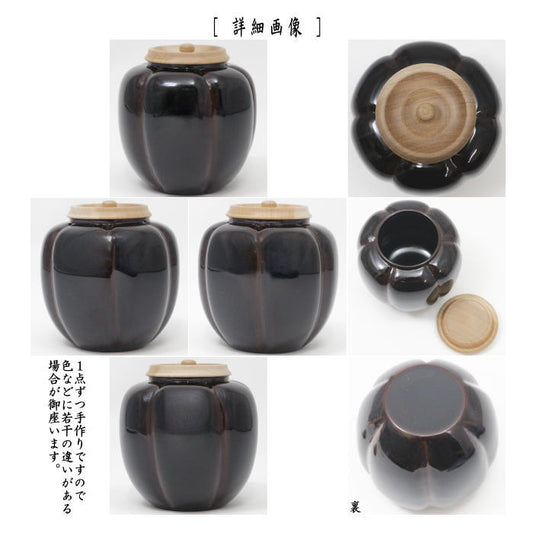 [ 詳細画像 ]

1点ずつ手作りですので色などに若干の違いがある場合が御座います。

裏