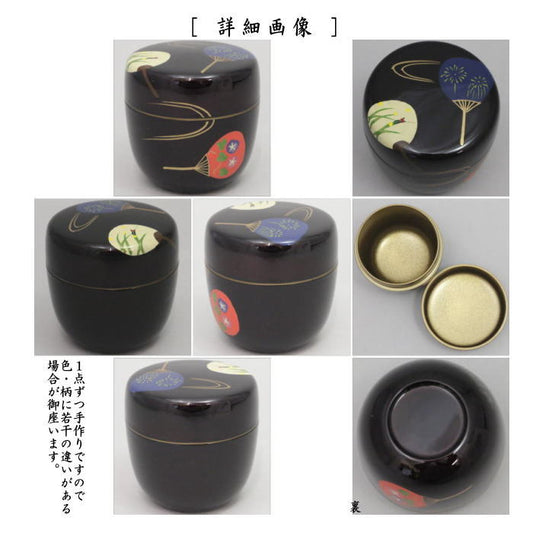 [ 詳細画像 ]

1点ずつ手作りですので色・柄に若干の違いがある場合が御座います。

裏