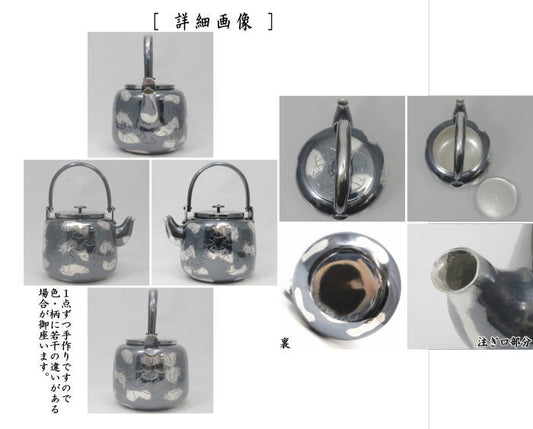 [ 詳細画像 ]

1点ずつ手作りですので色・柄に若干の違いがある場合が御座います。

裏

注ぎ口部分