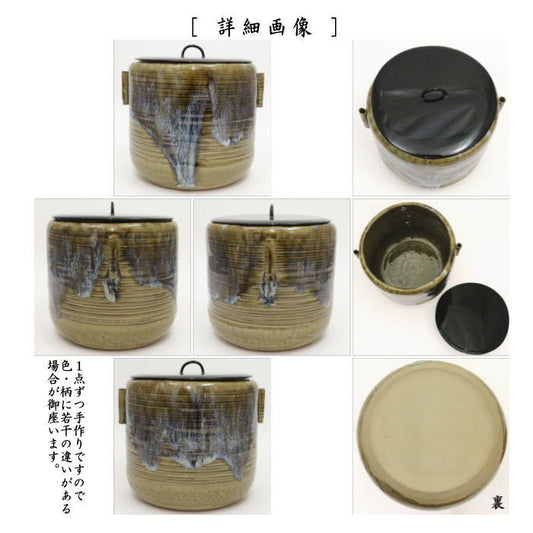 [ 詳細画像 ]

1点ずつ手作りですので色・柄に若干の違いがある場合が御座います。

裏