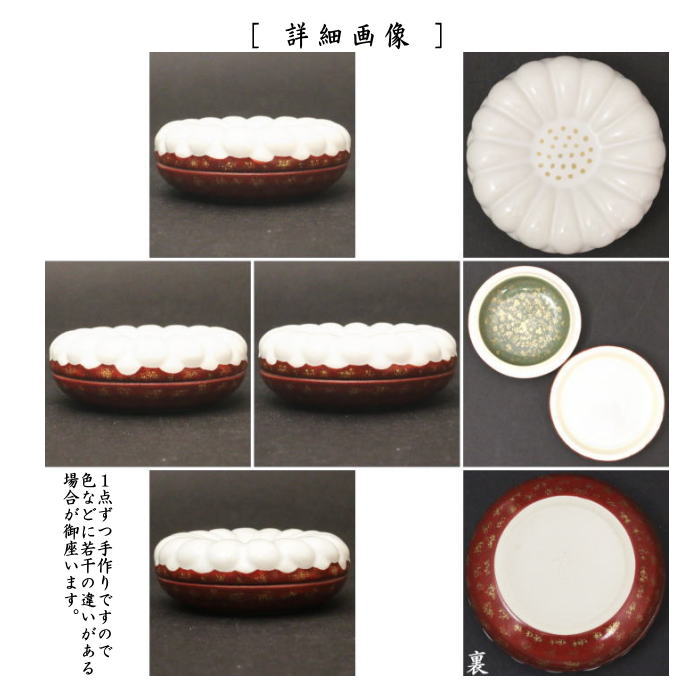 [ 詳細画像 ]

1点ずつ手作りですので色などに若干の違いがある場合が御座います。

裏