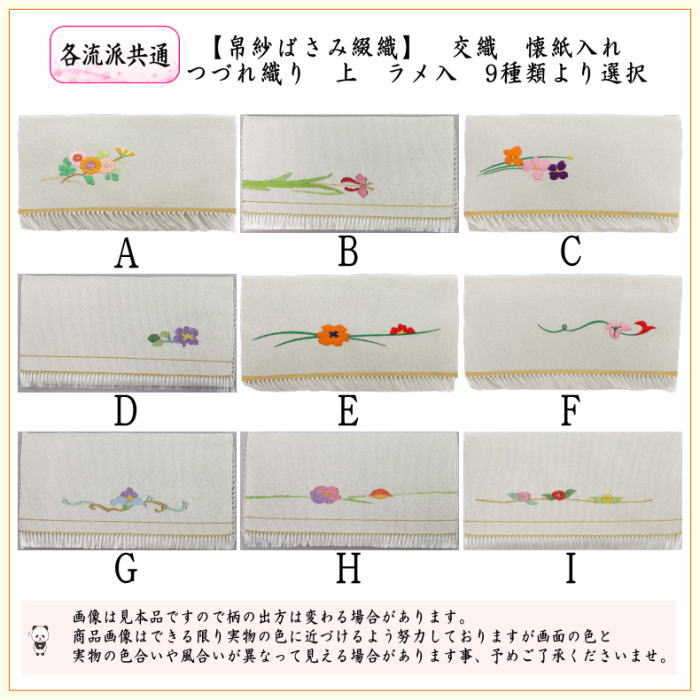 各流派共通

【帛紗ばさみ綴織】　交織　懐紙入れ
つづれ織り　上　ラメ入　9種類より選択

A

B

C

D

E

F

G

H

I

画像は見本品ですので柄の出方は変わる場合があります。
商品画像はできる限り実物の色に近づけるよう努力しておりますが画面の色と
実物の色合いや風合いが異なって見える場合があります事、予めご了承くださいませ。