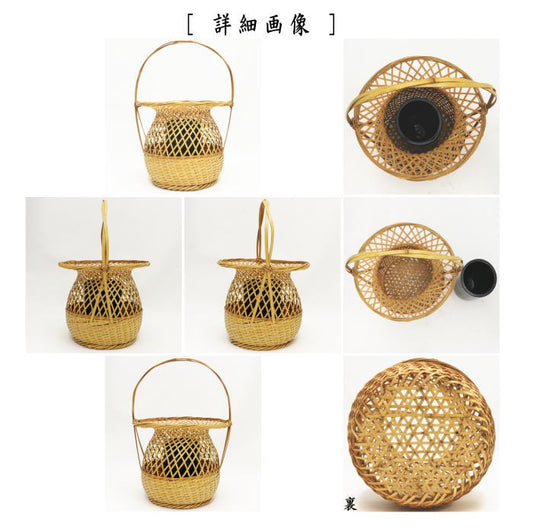 [ 詳細画像 ]

裏