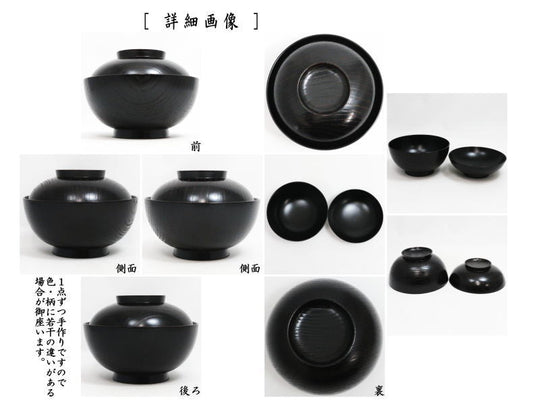 [ 詳細画像 ]

前

側面

側面

1点ずつ手作りですので色・柄に若干の違いがある場合が御座います。

後ろ

裏