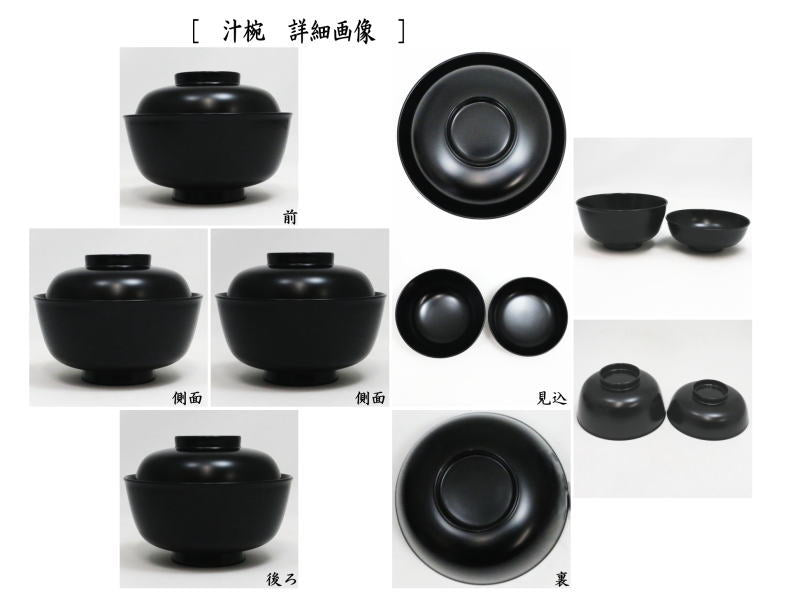 [ 汁椀 詳細画像 ]

前

側面

側面

見込

後ろ

裏