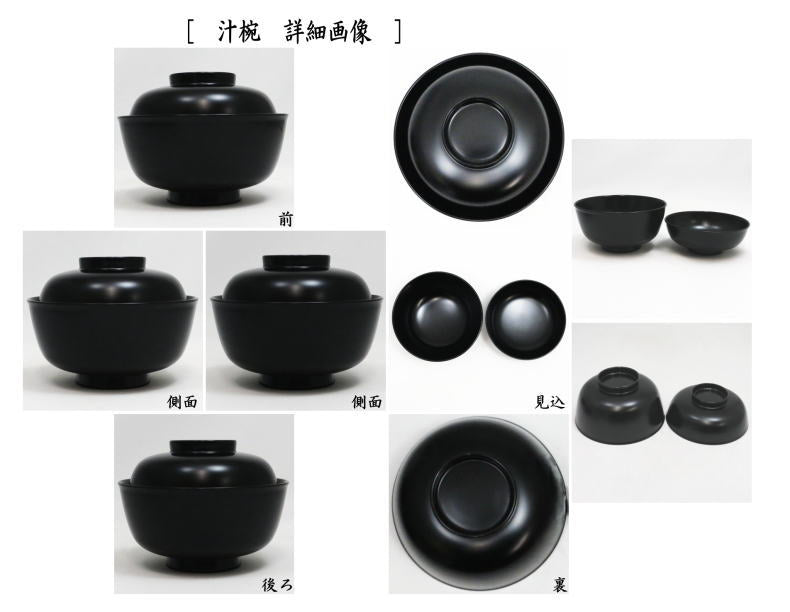 [ 汁椀　詳細画像 ]

前

側面

側面

見込

後ろ

裏