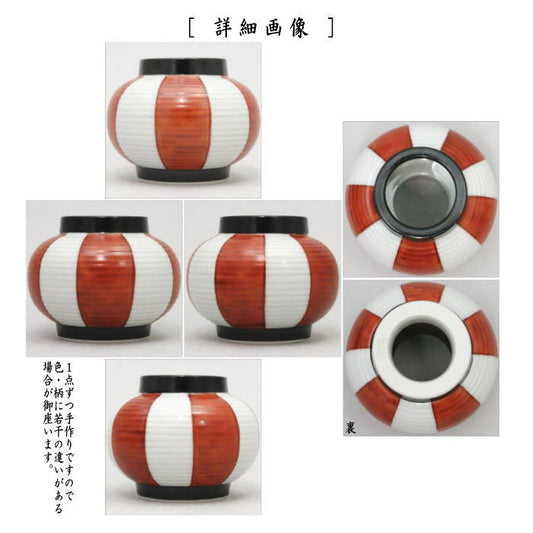 [ 詳細画像 ]

1点ずつ手作りですので色・柄に若干の違いがある場合が御座います。

裏